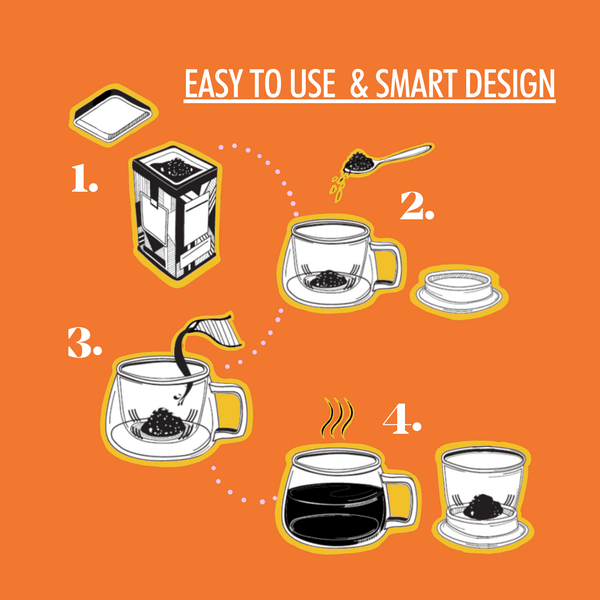 EASY TO USE & SMART DESIGN

1.

2.

3.

4.