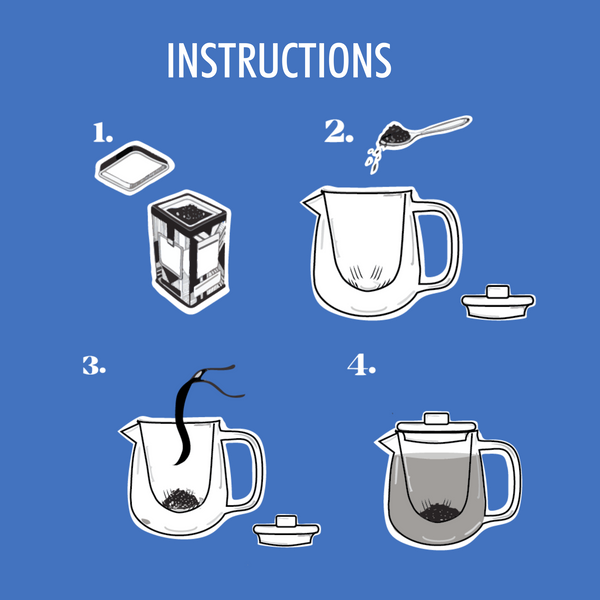 INSTRUCTIONS

1.

2.

3.

4.